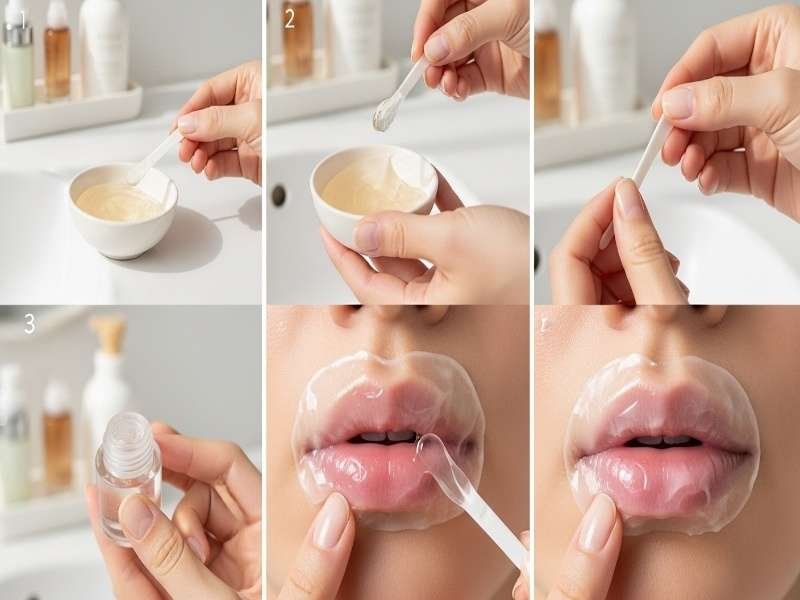 1

2

3