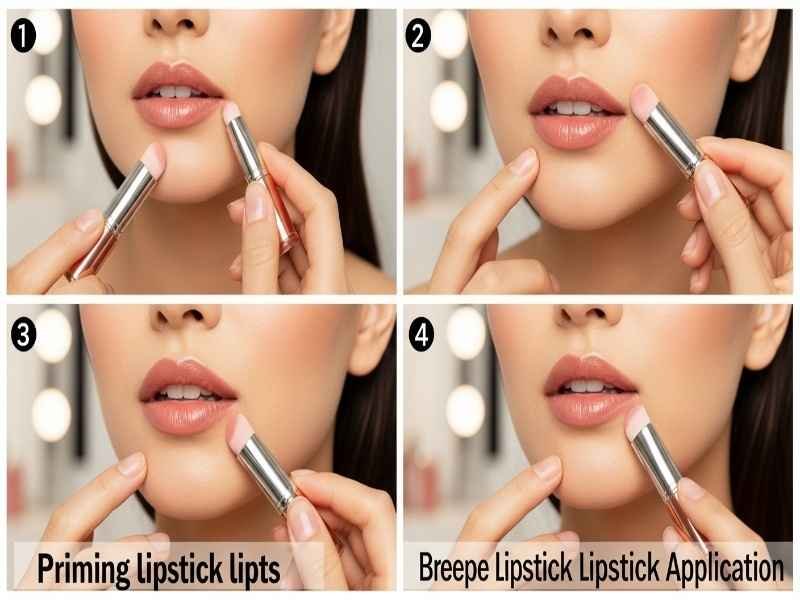 1
2
3
4
Priming lipstick lipts
Breepe Lipstick Lipstick Application